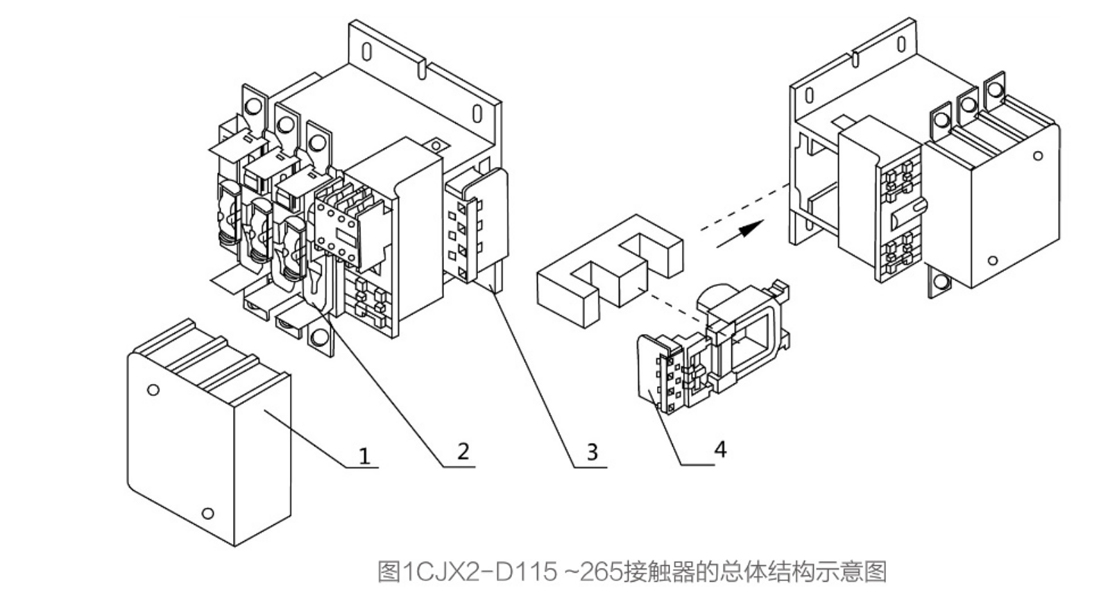 1
2
3
4

图1CJX2-D115 ~265接触器的总体结构示意图